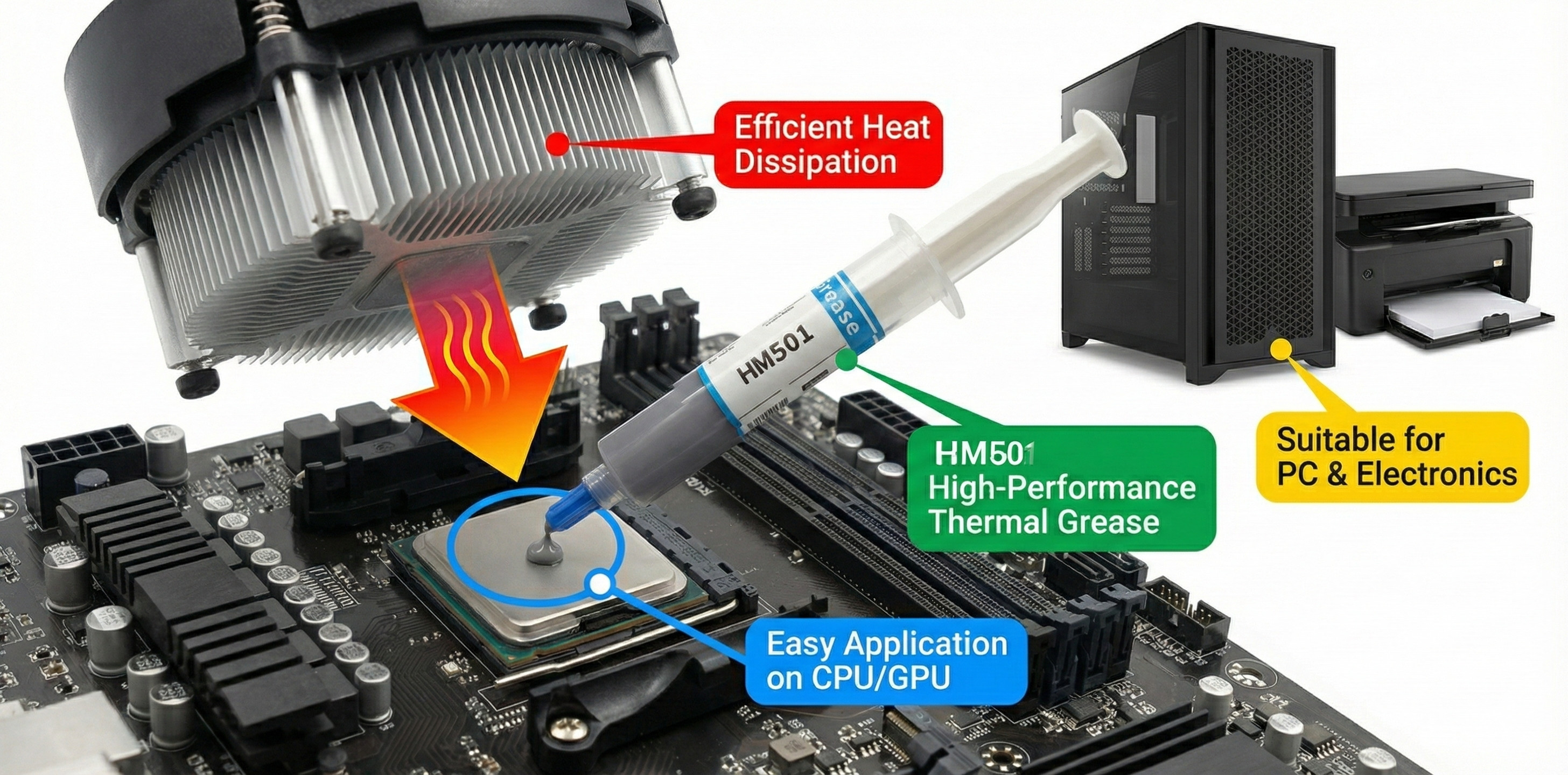 Efficient Heat Dissipation

Grease

HM501

HM501 High-Performance Thermal Grease

Suitable for PC & Electronics

Easy Application on CPU/GPU