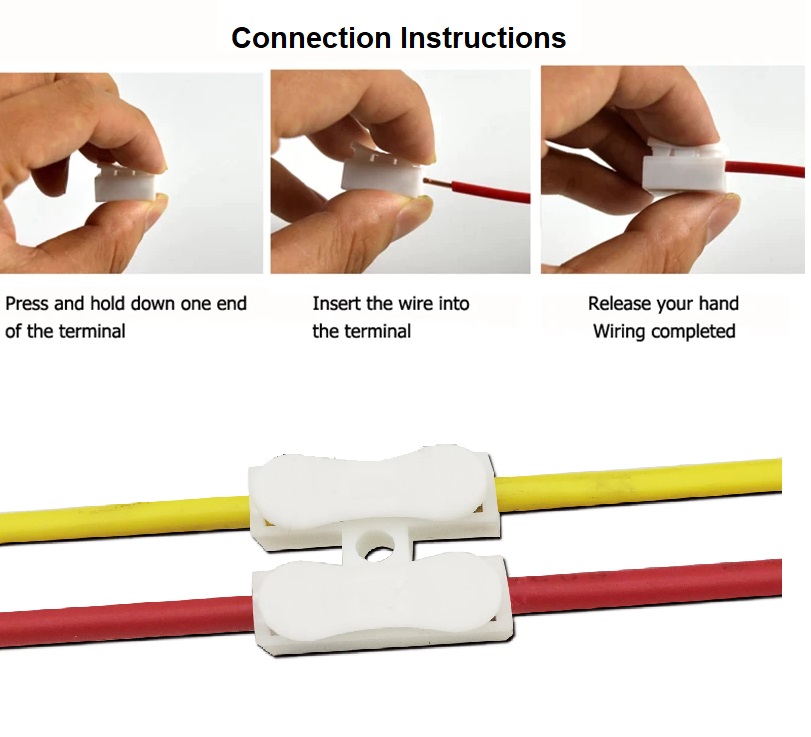 Connection Instructions

Press and hold down one end of the terminal

Insert the wire into the terminal

Release your hand
Wiring completed