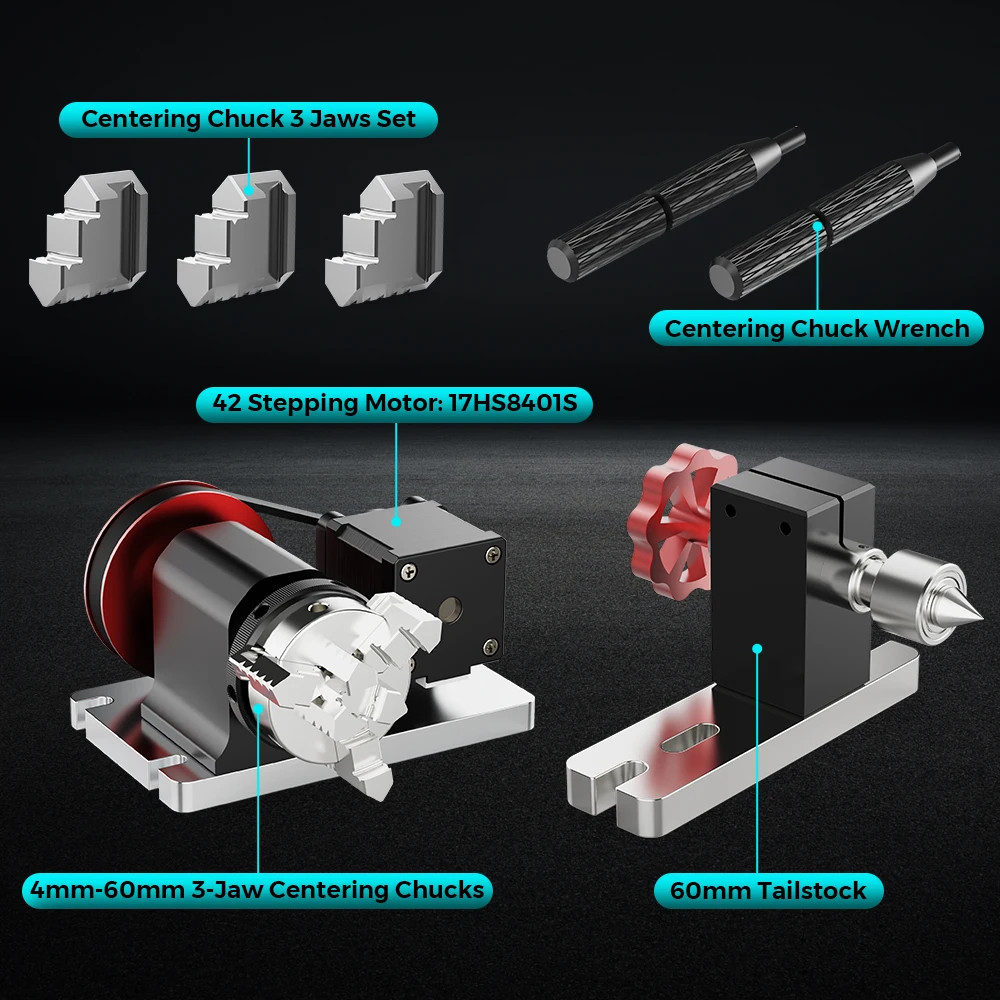 Centering Chuck 3 Jaws Set

Centering Chuck Wrench

42 Stepping Motor: 17HS8401S

4mm-60mm 3-Jaw Centering Chucks

60mm Tailstock