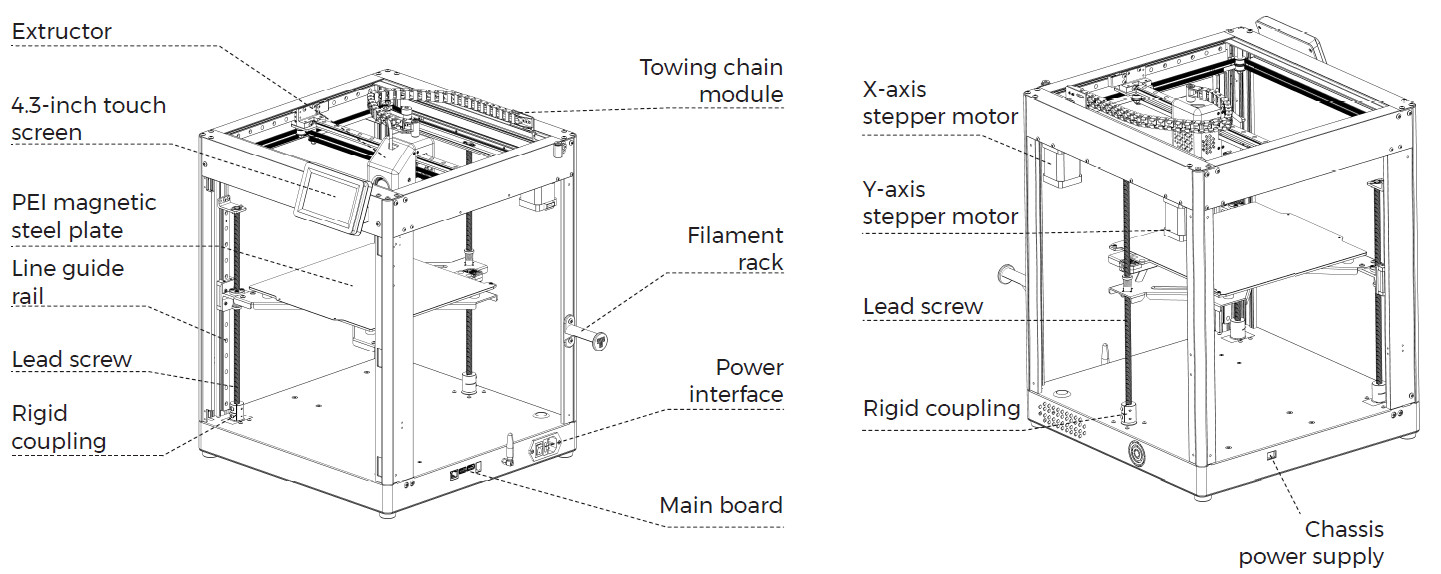 Extructor

4.3-inch touch screen

PEI magnetic steel plate

Line guide rail

Lead screw

Rigid coupling

Towing chain module

Filament rack

Power interface

Main board

X-axis stepper motor

Y-axis stepper motor

Lead screw

Rigid coupling

Chassis power supply