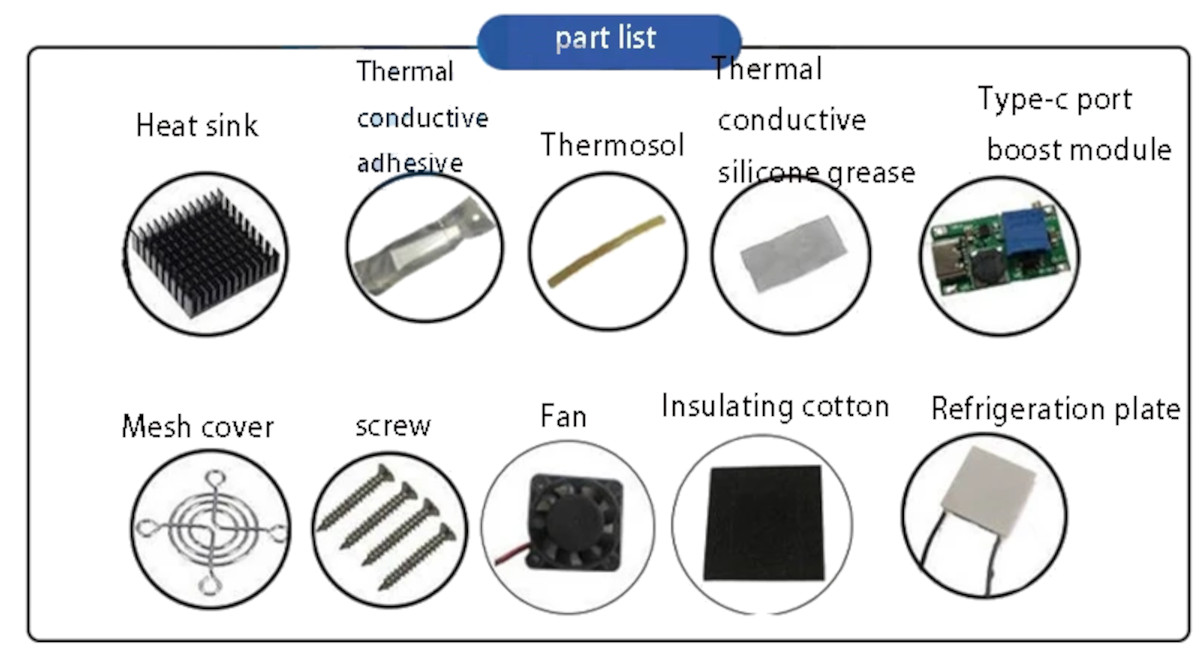 part list

Heat sink

Thermal conductive adhesive

Thermosol

Thermal conductive silicone grease

Type-c port boost module

Mesh cover

screw

Fan

Insulating cotton

Refrigeration plate